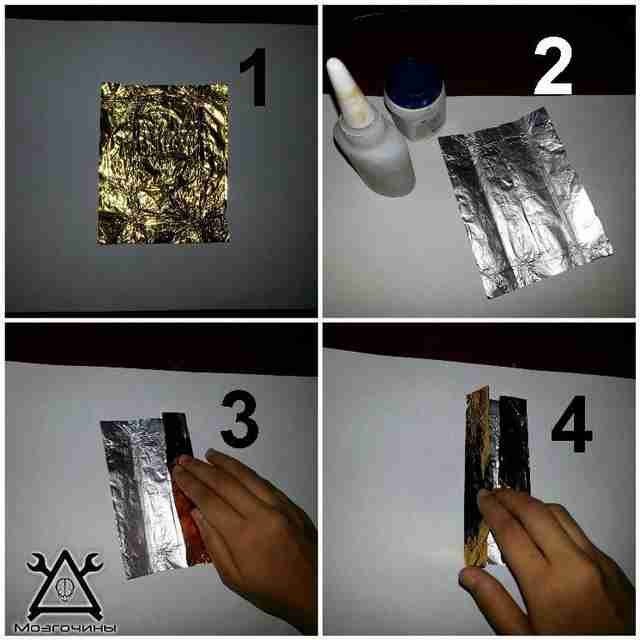 1
2
3
4
Мозгочины