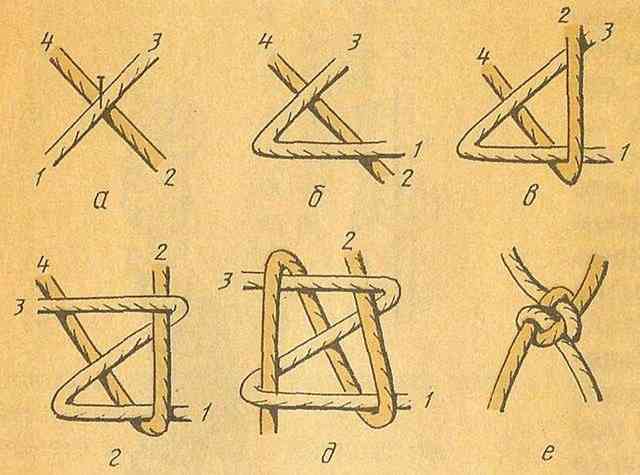 4 3
1 2
а

4 3
1
2
б

2 3
4
1
в

4 2
3
1
г

2
3
1
д

е