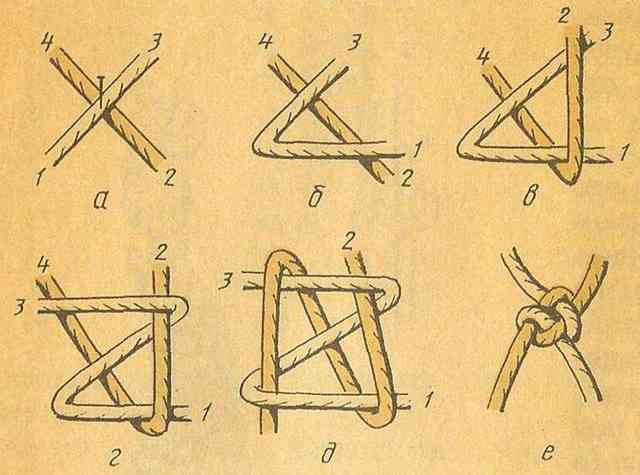 4 3 1 2
а

4 3 1 2
б

2 3 4 1
в

4 2 3 1
г

2 3 1
д

е